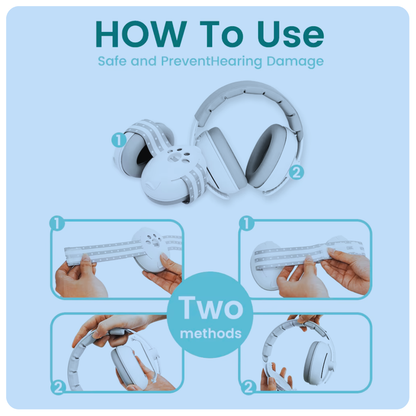 HOW To Use
Safe and PreventHearing Damage

1
2

1
1

Two
methods

2
2