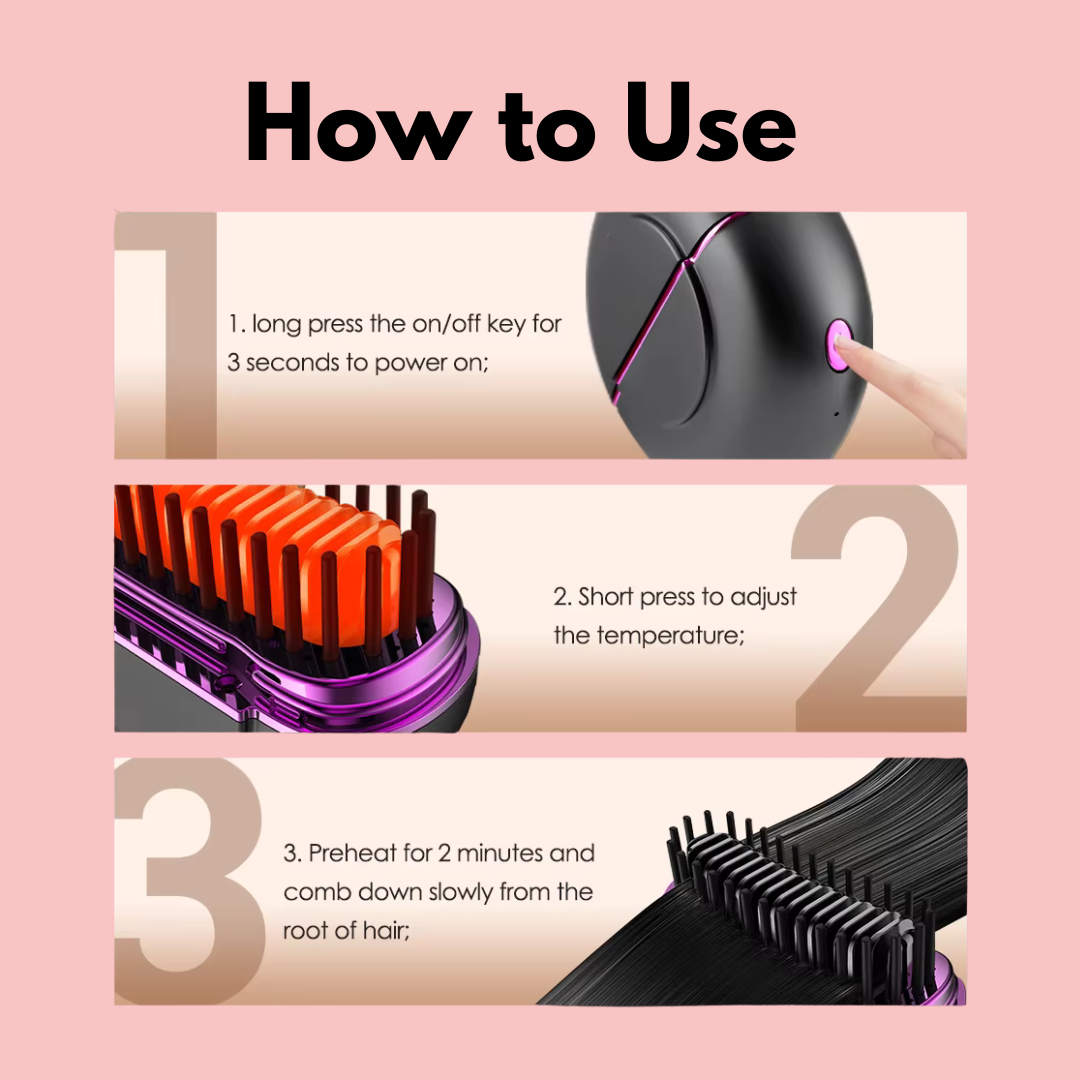 How to Use

1

1. long press the on/off key for 3 seconds to power on;

2

2. Short press to adjust the temperature;

3

3. Preheat for 2 minutes and comb down slowly from the root of hair;