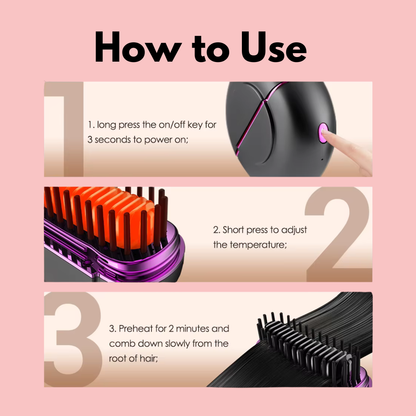 How to Use

1

1. long press the on/off key for 3 seconds to power on;

2

2. Short press to adjust the temperature;

3

3. Preheat for 2 minutes and comb down slowly from the root of hair;